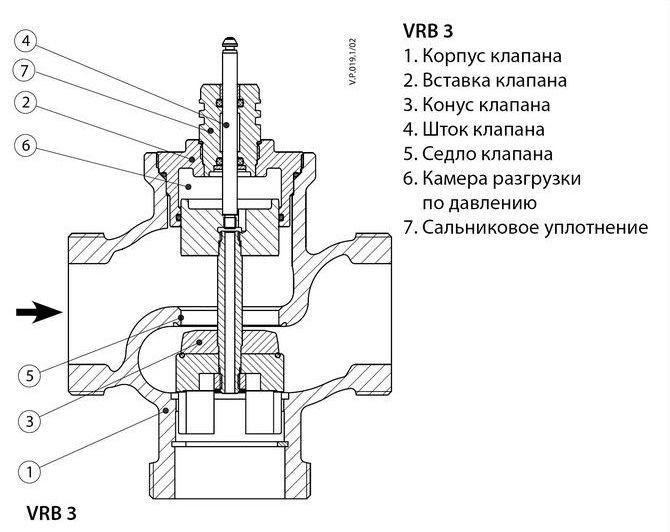 4
7
2
6
5
3
1

V.P.019.1/02

VRB 3
1. Корпус клапана
2. Вставка клапана
3. Конус клапана
4. Шток клапана
5. Седло клапана
6. Камера разгрузки по давлению
7. Сальниковое уплотнение

VRB 3