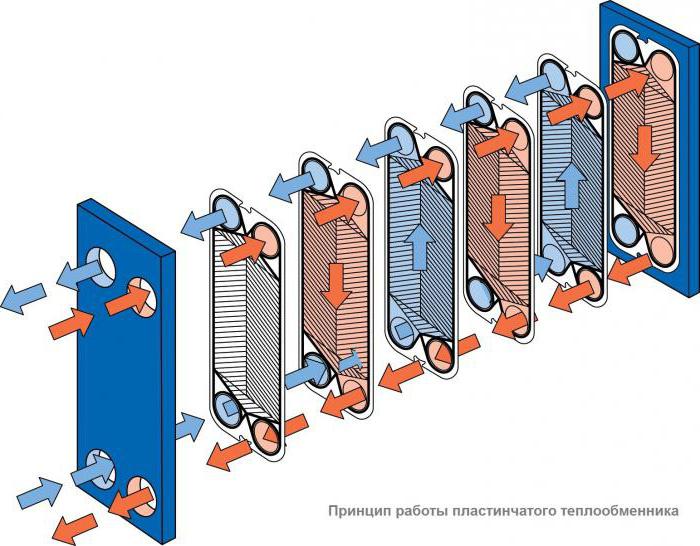 Принцип работы пластинчатого теплообменника