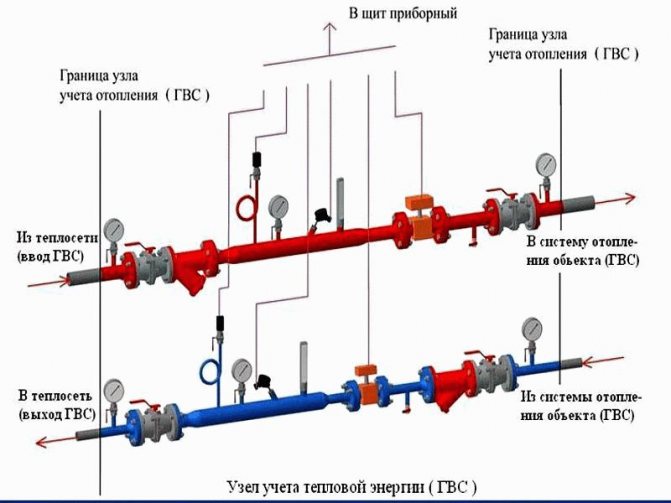 В щит приборный

Граница узла учета отопления ( ГВС )

Граница узла учета отопления ( ГВС )

Из теплосети (ввод ГВС)

В систему отопления объекта (ГВС)

В теплосеть (выход ГВС)

Из системы отопления объекта (ГВС)

Узел учета тепловой энергии ( ГВС )