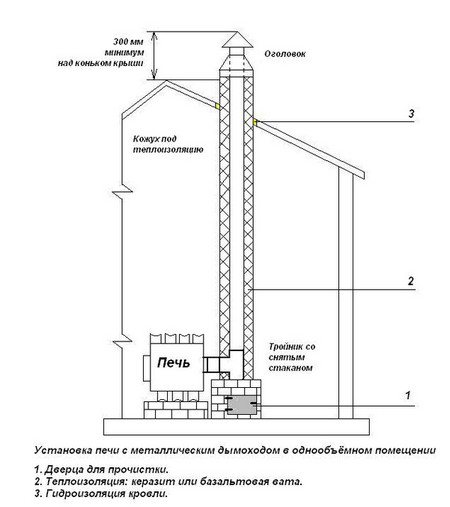 300 мм минимум над коньком крыши

Оголовок

3

Кожух под теплоизоляцию

2

Печь

Тройник со снятым стаканом

1

Установка печи с металлическим дымоходом в однообъёмном помещении

1. Дверца для прочистки.
2. Теплоизоляция: керазит или базальтовая вата.
3. Гидроизоляция кровли.