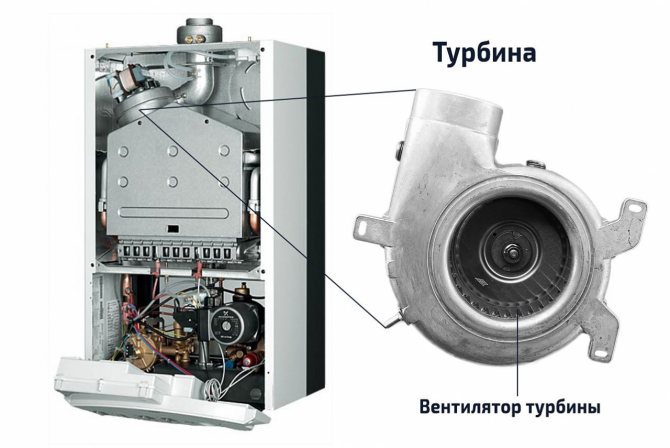 Турбина

Вентилятор турбины