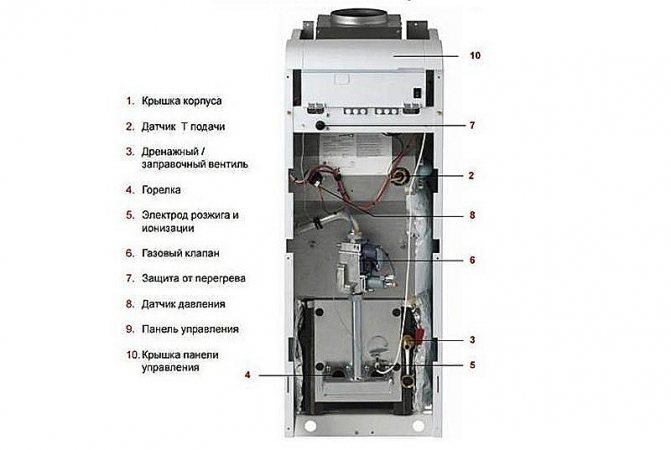 1. Крышка корпуса

2. Датчик Т подачи

3. Дренажный / заправочный вентиль

4. Горелка

5. Электрод розжига и ионизации

6. Газовый клапан

7. Защита от перегрева

8. Датчик давления

9. Панель управления

10. Крышка панели управления

10

7

2

8

6

3

5

4