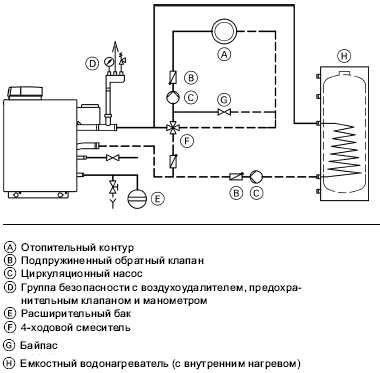 D
A
H
B
C
G
F
B C
E

A Отопительный контур
B Подпружиненный обратный клапан
C Циркуляционный насос
D Группа безопасности с воздухоудалителем, предохранительным клапаном и манометром
E Расширительный бак
F 4-ходовой смеситель
G Байпас
H Емкостный водонагреватель (с внутренним нагревом)