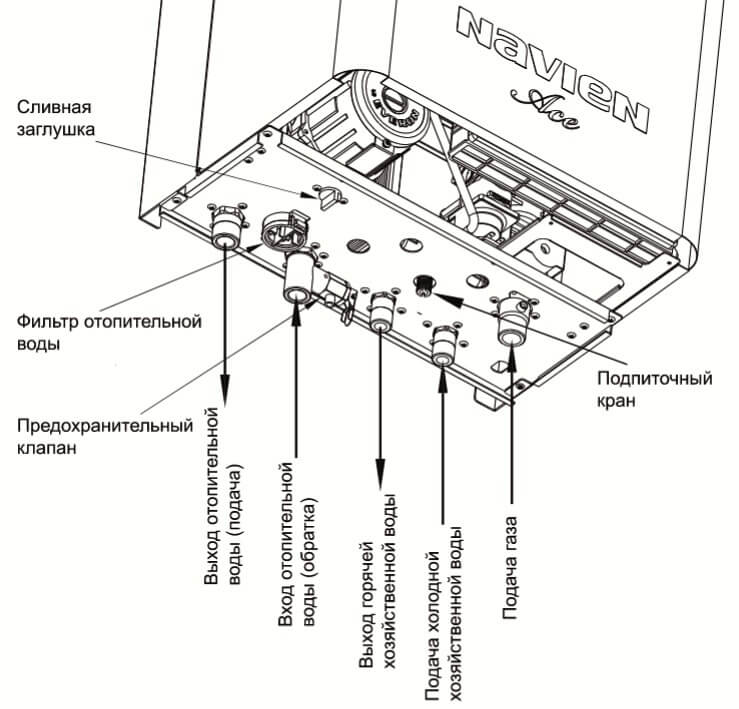 NAVIEN
Ace

Сливная заглушка

Фильтр отопительной воды

Предохранительный клапан

Подпиточный кран

Выход отопительной воды (подача)

Вход отопительной воды (обратка)

Выход горячей хозяйственной воды

Подача холодной хозяйственной воды

Подача газа