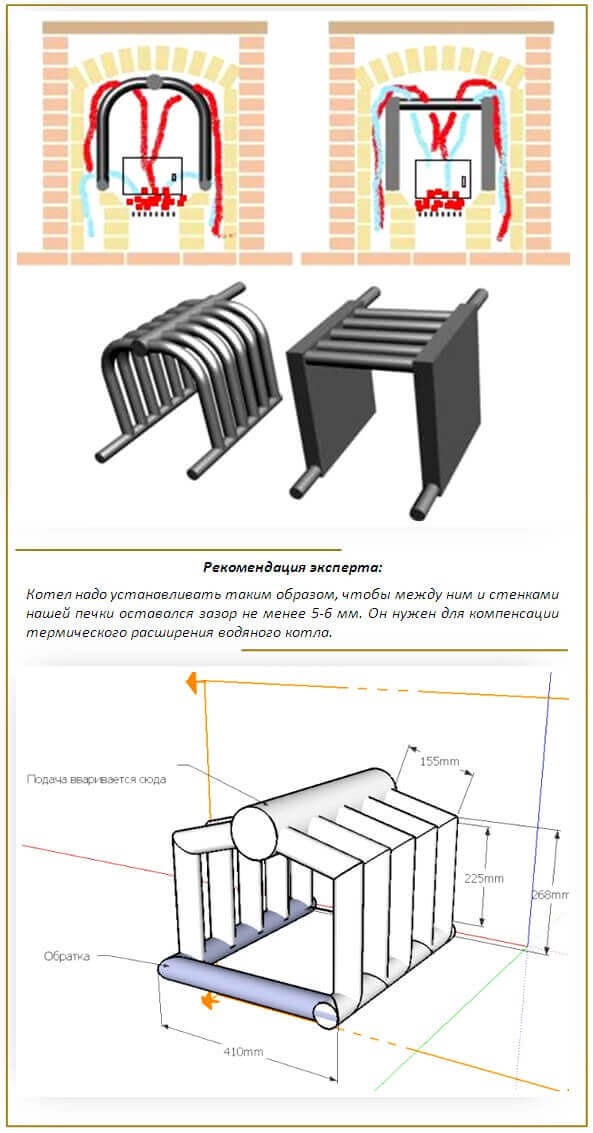 Рекомендация эксперта:

Котел надо устанавливать таким образом, чтобы между ним и стенками нашей печки оставался зазор не менее 5-6 мм. Он нужен для компенсации термического расширения водяного котла.

Подача вваривается сюда

155mm

225mm

268mm

Обратка

410mm