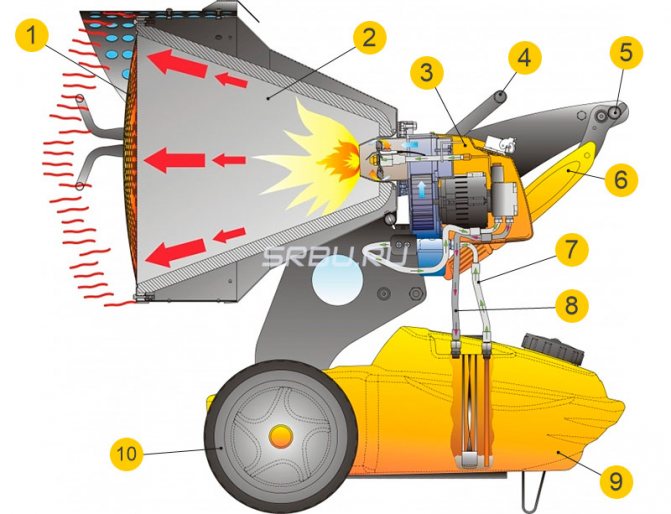 1
2
3
4
5
6
7
8
9
10
SRBU.RU