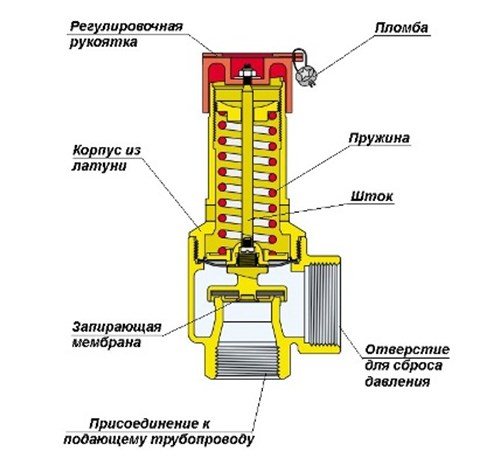 Регулировочная рукоятка

Пломба

Пружина

Корпус из латуни

Шток

Запирающая мембрана

Отверстие для сброса давления

Присоединение к подающему трубопроводу