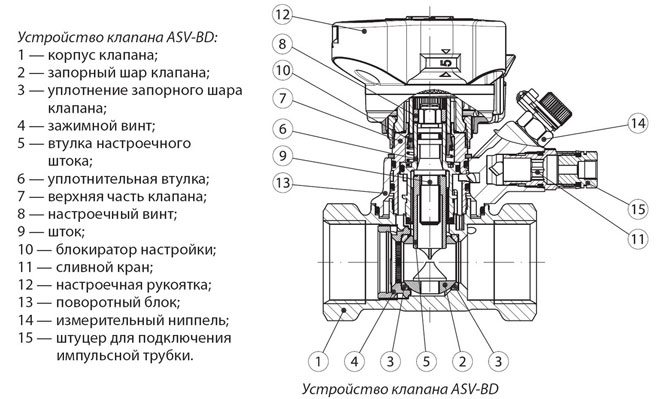 Устройство клапана ASV-BD:
1 — корпус клапана;
2 — запорный шар клапана;
3 — уплотнение запорного шара клапана;
4 — зажимной винт;
5 — втулка настроечного штока;
6 — уплотнительная втулка;
7 — верхняя часть клапана;
8 — настроечный винт;
9 — шток;
10 — блокиратор настройки;
11 — сливной кран;
12 — настроечная рукоятка;
13 — поворотный блок;
14 — измерительный ниппель;
15 — штуцер для подключения импульсной трубки.

12
8
10
7
6
9
13
5
14
15
11
1
4
3
5
2
3

Устройство клапана ASV-BD