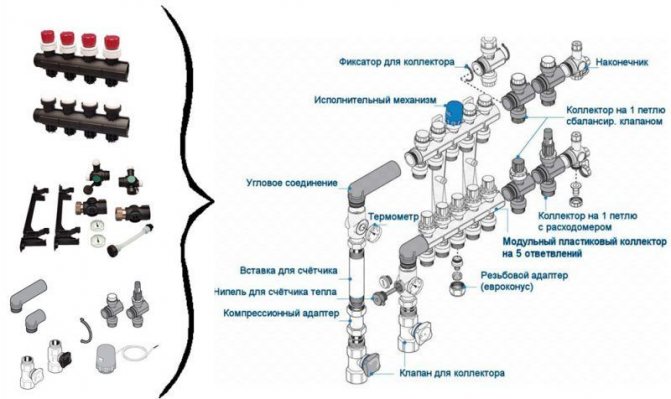 Фиксатор для коллектора
Наконечник
Исполнительный механизм
Коллектор на 1 петлю сбалансир. клапаном
Угловое соединение
Термометр
Коллектор на 1 петлю с расходомером
Модульный пластиковый коллектор на 5 ответвлений
Вставка для счётчика
Резьбовой адаптер (евроконус)
Нипель для счётчика тепла
Компрессионный адаптер
Клапан для коллектора