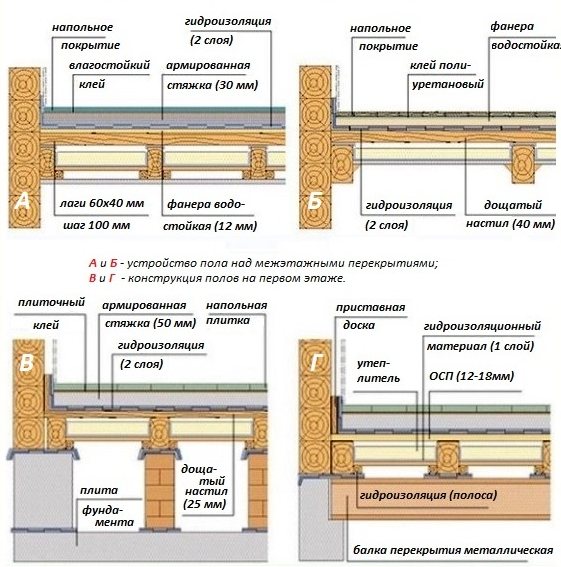 напольное покрытие

гидроизоляция (2 слоя)

влагостойкий клей

армированная стяжка (30 мм)

А

лаги 60х40 мм шаг 100 мм

фанера водостойкая (12 мм)

напольное покрытие

фанера водостойкая

клей полиуретановый

Б

гидроизоляция (2 слоя)

дощатый настил (40 мм)

А и Б - устройство пола над межэтажными перекрытиями;
В и Г - конструкция полов на первом этаже.

плиточный клей

армированная стяжка (50 мм)

напольная плитка

гидроизоляция (2 слоя)

В

плита фундамента

дощатый настил (25 мм)

приставная доска

гидроизоляционный материал (1 слой)

Г

утеплитель

ОСП (12-18мм)

гидроизоляция (полоса)

балка перекрытия металлическая