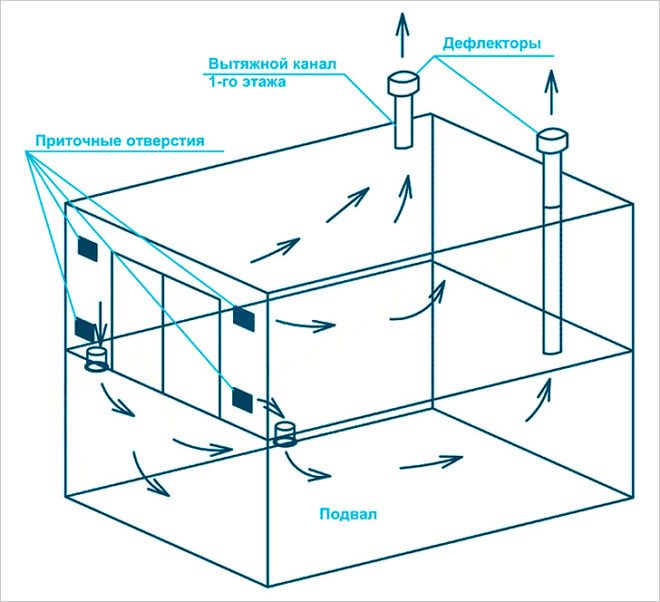 Дефлекторы

Вытяжной канал
1-го этажа

Приточные отверстия

Подвал